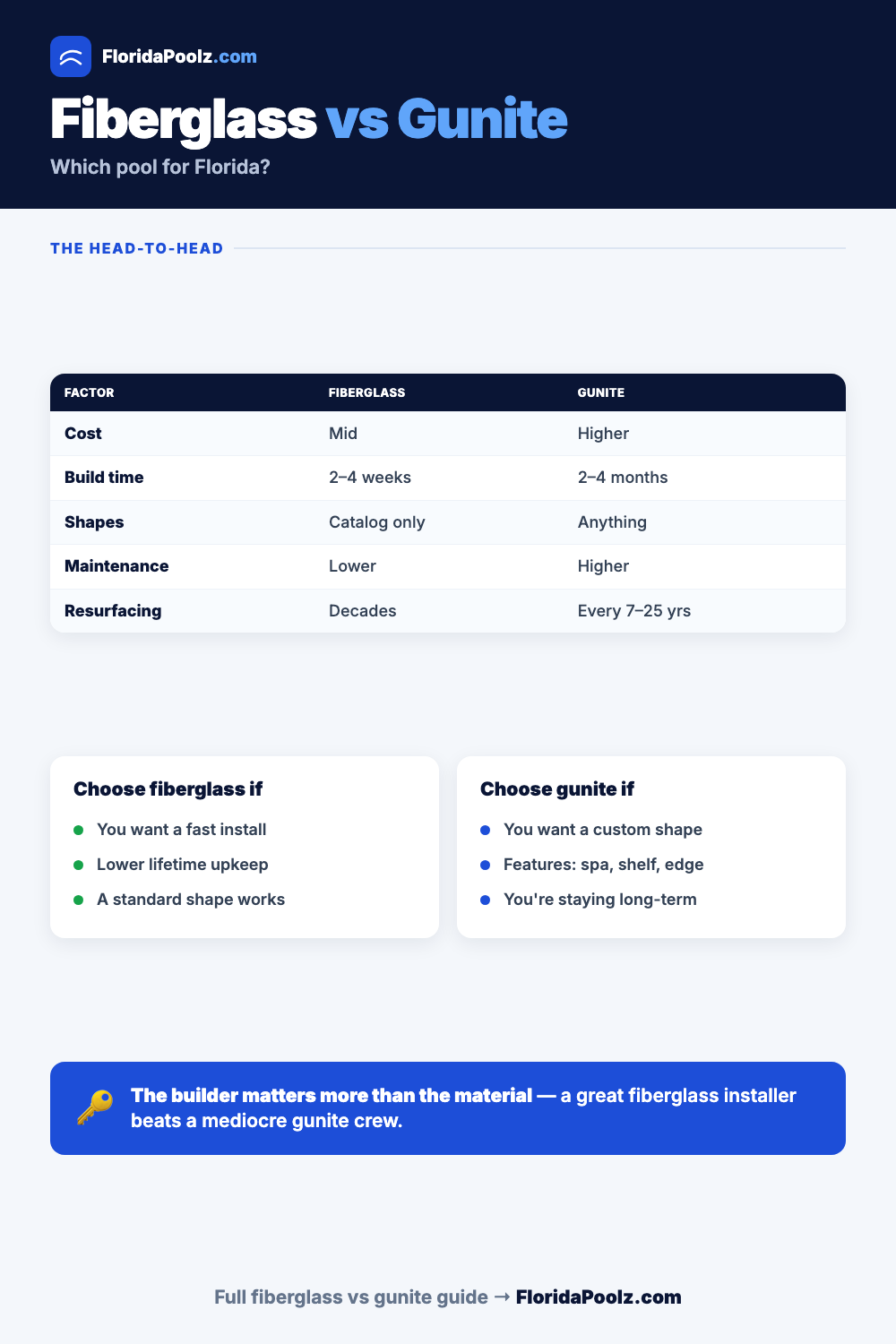 FloridaPoolz.com

Fiberglass vs Gunite

Which pool for Florida?

THE HEAD-TO-HEAD

| FACTOR | FIBERGLASS | GUNITE |
|---|---|---|
| Cost | Mid | Higher |
| Build time | 2–4 weeks | 2–4 months |
| Shapes | Catalog only | Anything |
| Maintenance | Lower | Higher |
| Resurfacing | Decades | Every 7–25 yrs |

Choose fiberglass if

• You want a fast install
• Lower lifetime upkeep
• A standard shape works

Choose gunite if

• You want a custom shape
• Features: spa, shelf, edge
• You're staying long-term

The builder matters more than the material — a great fiberglass installer beats a mediocre gunite crew.

Full fiberglass vs gunite guide → FloridaPoolz.com