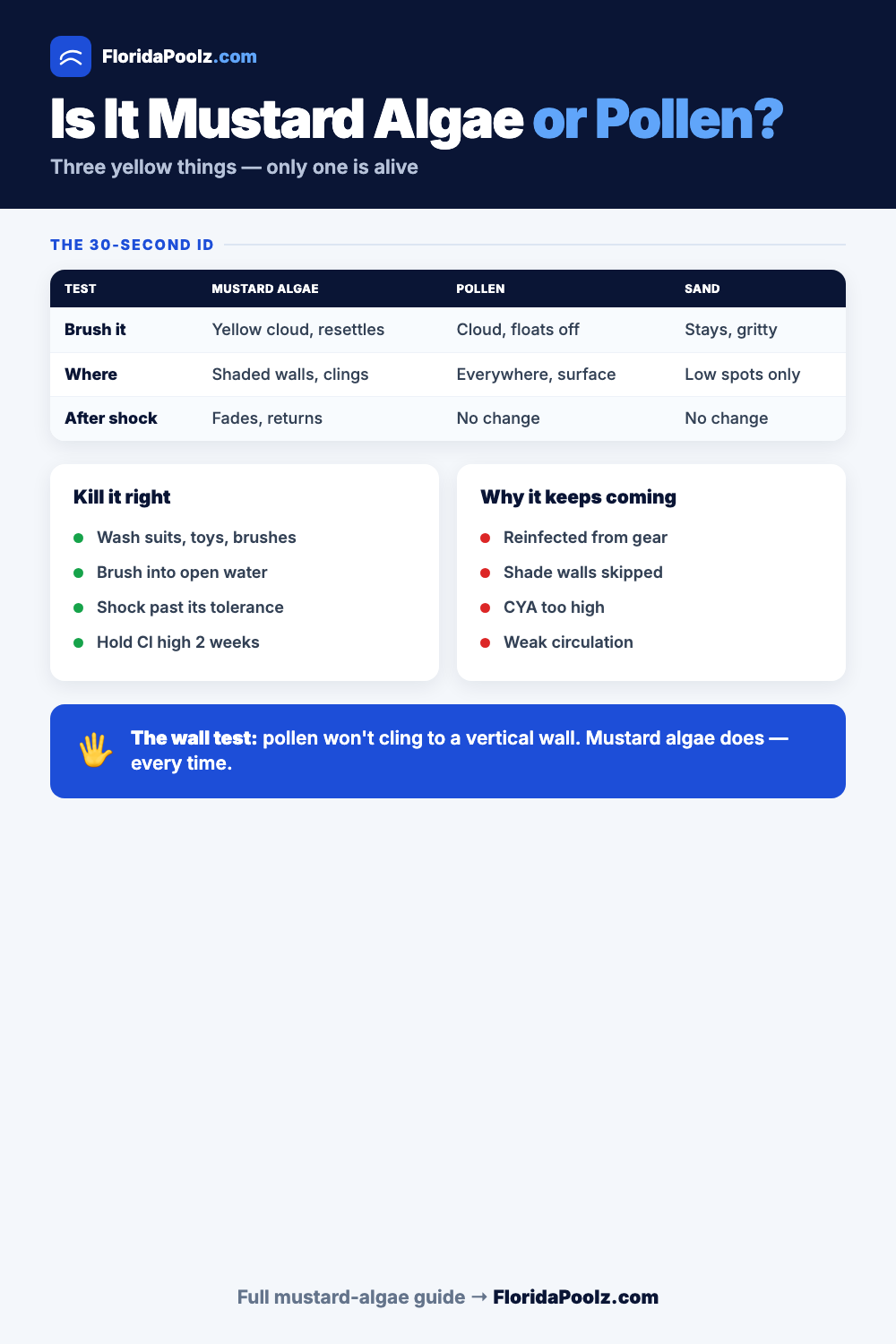 FloridaPoolz.com

Is It Mustard Algae or Pollen?

Three yellow things — only one is alive

THE 30-SECOND ID

| TEST | MUSTARD ALGAE | POLLEN | SAND |
|---|---|---|---|
| Brush it | Yellow cloud, resettles | Cloud, floats off | Stays, gritty |
| Where | Shaded walls, clings | Everywhere, surface | Low spots only |
| After shock | Fades, returns | No change | No change |

Kill it right

• Wash suits, toys, brushes
• Brush into open water
• Shock past its tolerance
• Hold Cl high 2 weeks

Why it keeps coming

• Reinfected from gear
• Shade walls skipped
• CYA too high
• Weak circulation

The wall test: pollen won't cling to a vertical wall. Mustard algae does — every time.

Full mustard-algae guide → FloridaPoolz.com