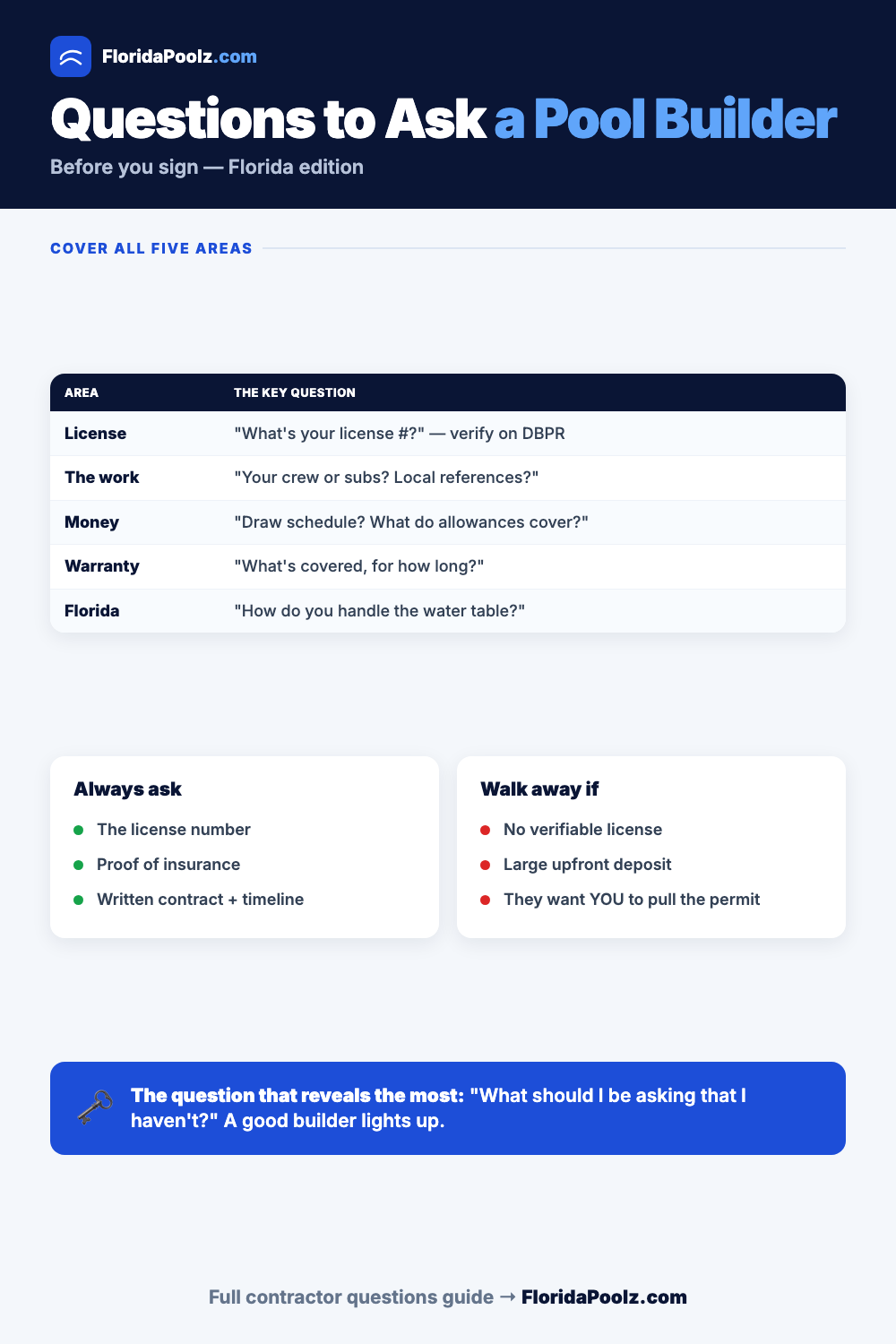 FloridaPoolz.com

Questions to Ask a Pool Builder

Before you sign — Florida edition

COVER ALL FIVE AREAS

| AREA | THE KEY QUESTION |
|---|---|
| License | "What's your license #?" — verify on DBPR |
| The work | "Your crew or subs? Local references?" |
| Money | "Draw schedule? What do allowances cover?" |
| Warranty | "What's covered, for how long?" |
| Florida | "How do you handle the water table?" |

Always ask

• The license number
• Proof of insurance
• Written contract + timeline

Walk away if

• No verifiable license
• Large upfront deposit
• They want YOU to pull the permit

The question that reveals the most: "What should I be asking that I haven't?" A good builder lights up.

Full contractor questions guide → FloridaPoolz.com